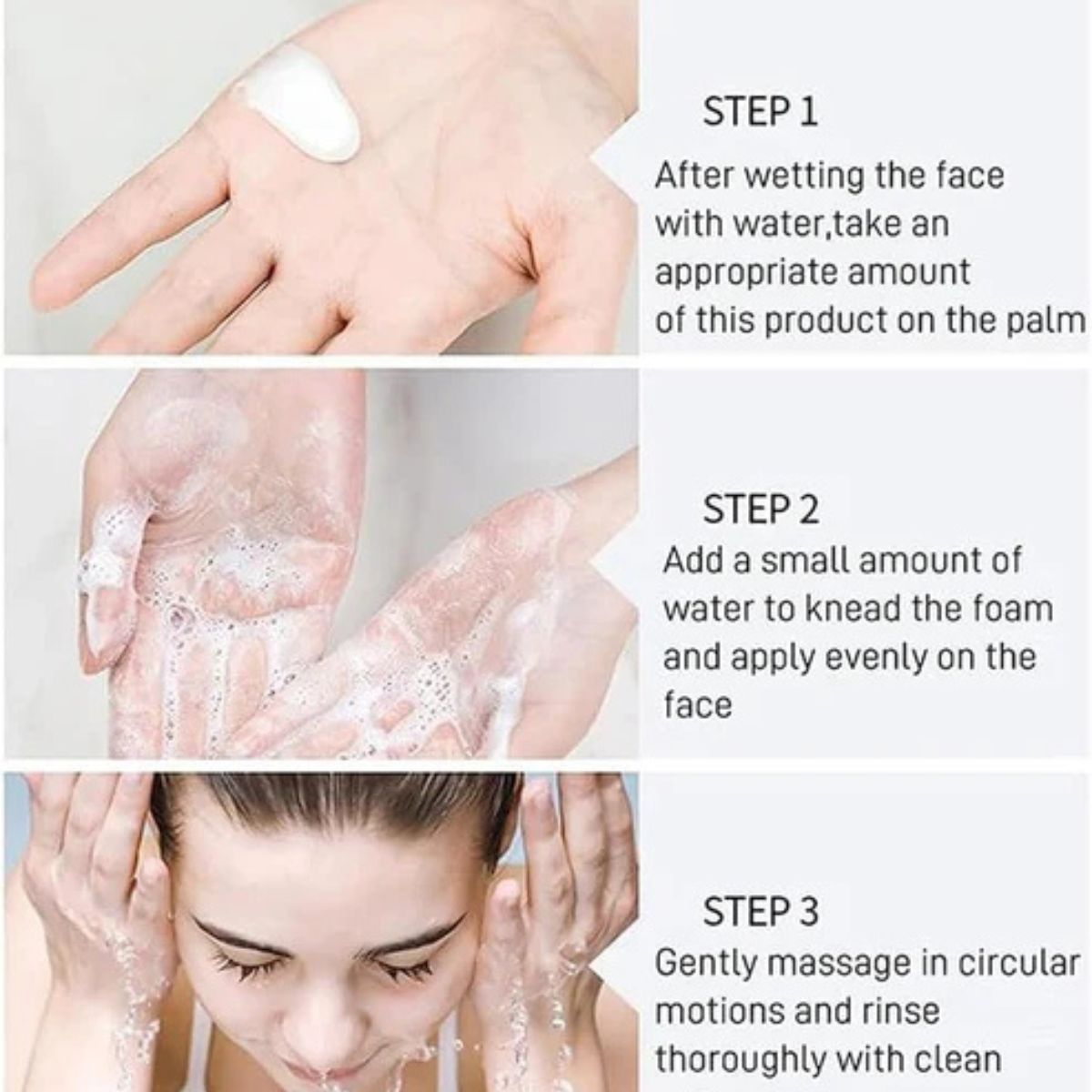 STEP 1
After wetting the face with water,take an appropriate amount of this product on the palm

STEP 2
Add a small amount of water to knead the foam and apply evenly on the face

STEP 3
Gently massage in circular motions and rinse thoroughly with clean